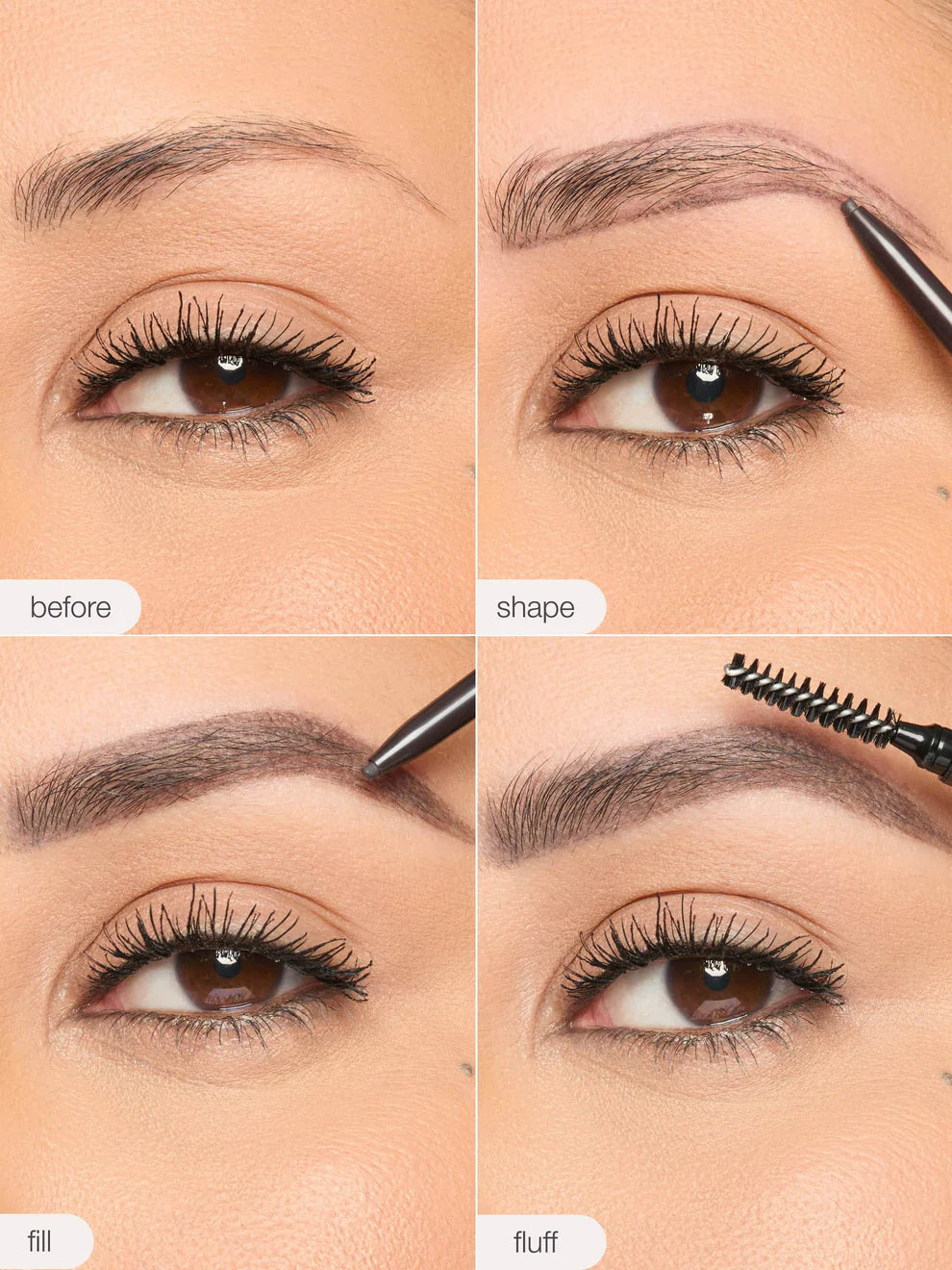 before

shape

fill

fluff