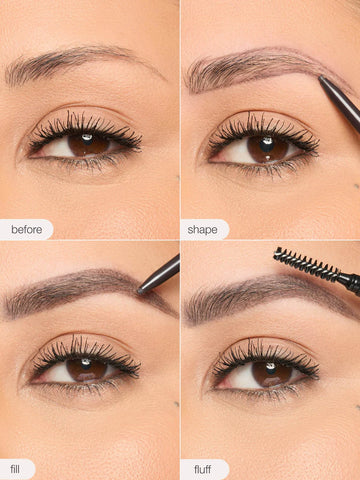 before

shape

fill

fluff